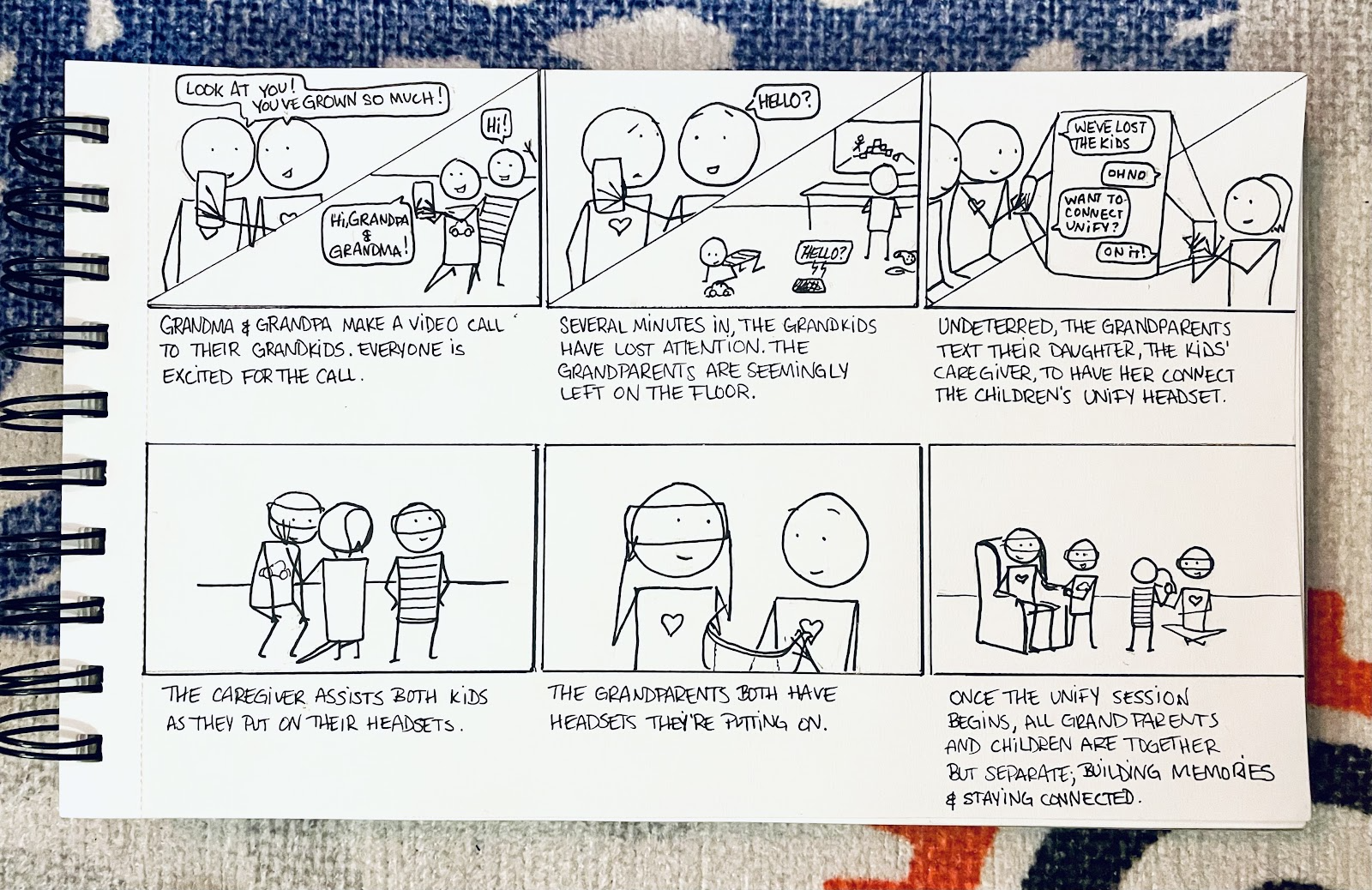 LOOK AT YOU! YOU'VE GROWN SO MUCH!

Hi!

Hi, GRANDPA & GRANDMA!

GRANDMA & GRANDPA MAKE A VIDEO CALL TO THEIR GRANDKIDS. EVERYONE IS EXCITED FOR THE CALL.

HELLO?

HELLO?

SEVERAL MINUTES IN, THE GRANDKIDS HAVE LOST ATTENTION. THE GRANDPARENTS ARE SEEMINGLY LEFT ON THE FLOOR.

WE'VE LOST THE KIDS

OH NO

WANT TO CONNECT UNIFY?

ON IT!

UNDETERRED, THE GRANDPARENTS TEXT THEIR DAUGHTER, THE KIDS' CAREGIVER, TO HAVE HER CONNECT THE CHILDREN'S UNIFY HEADSET.

THE CAREGIVER ASSISTS BOTH KIDS AS THEY PUT ON THEIR HEADSETS.

THE GRANDPARENTS BOTH HAVE HEADSETS THEY'RE PUTTING ON.

ONCE THE UNIFY SESSION BEGINS, ALL GRANDPARENTS AND CHILDREN ARE TOGETHER BUT SEPARATE; BUILDING MEMORIES & STAYING CONNECTED.